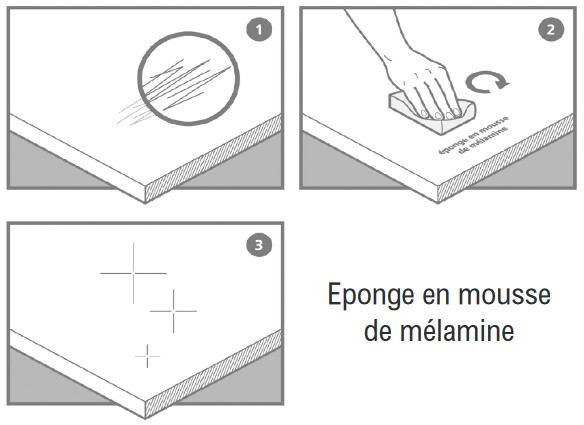 1

2

éponge en mousse
de mélamine

3

Eponge en mousse de mélamine